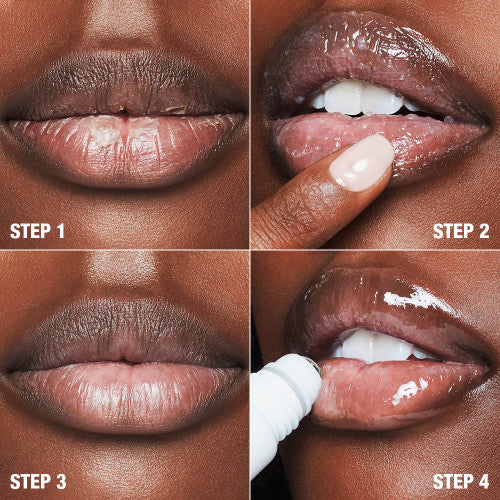 STEP 1

STEP 2

STEP 3

STEP 4